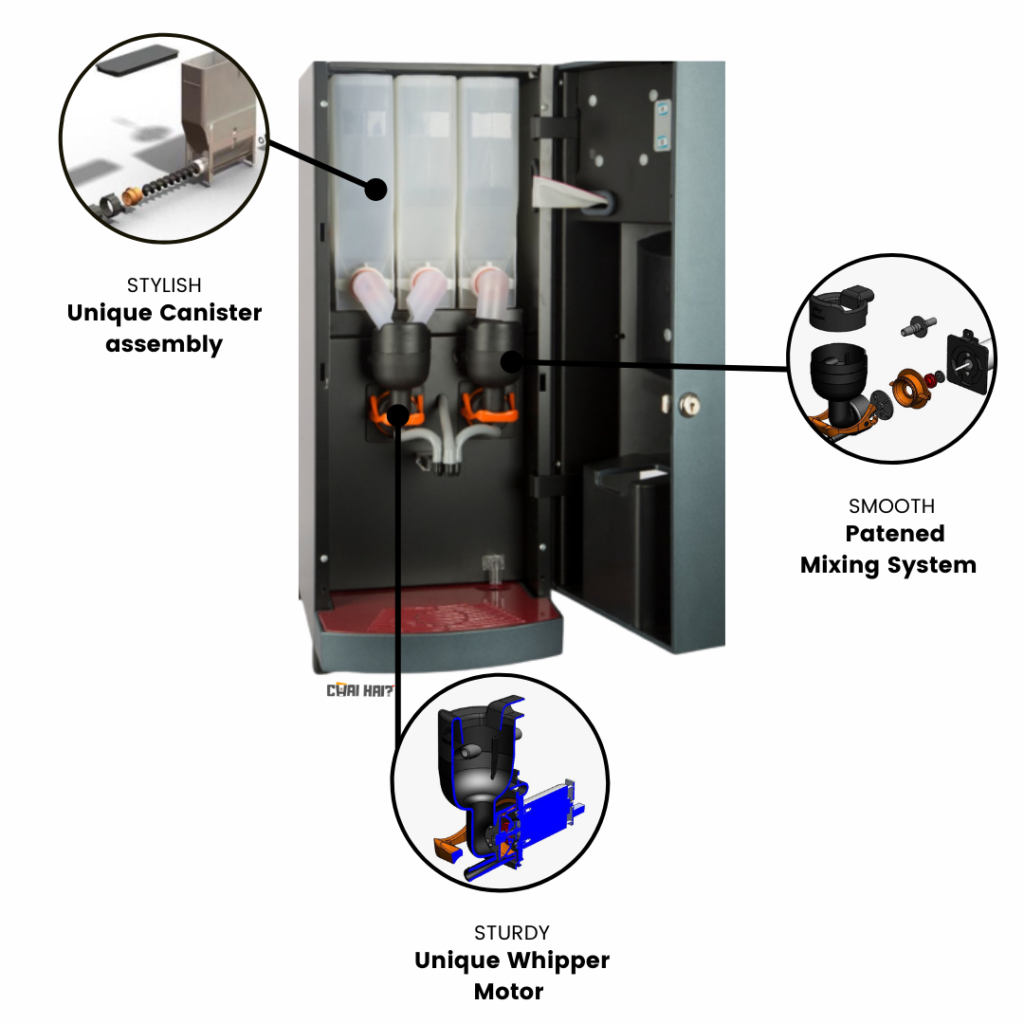 STYLISH
Unique Canister assembly

SMOOTH
Patened Mixing System

CHAI HAI?

STURDY
Unique Whipper Motor